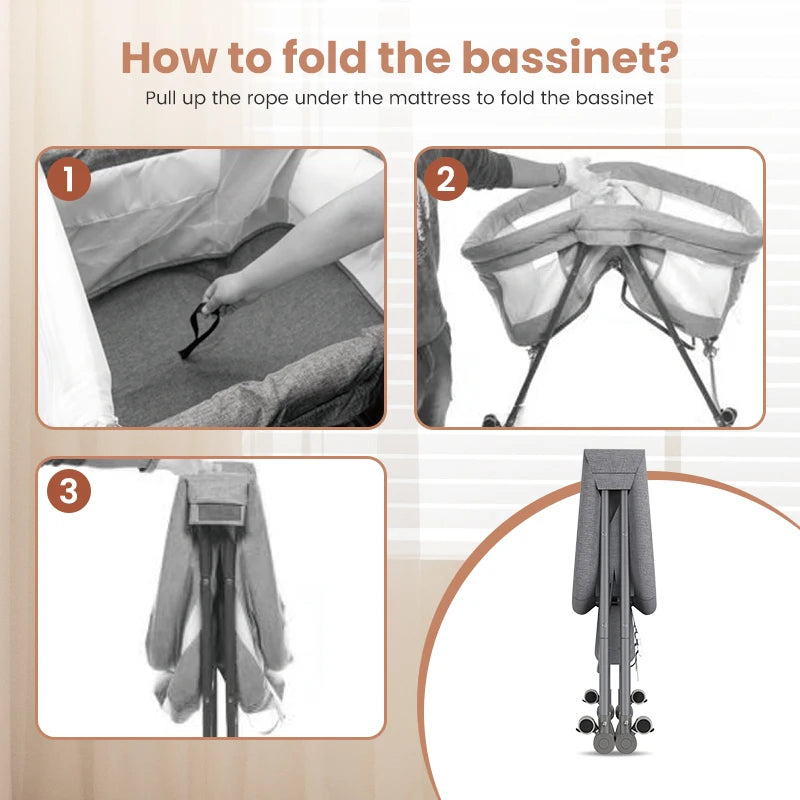 How to fold the bassinet?
Pull up the rope under the mattress to fold the bassinet

1

2

3