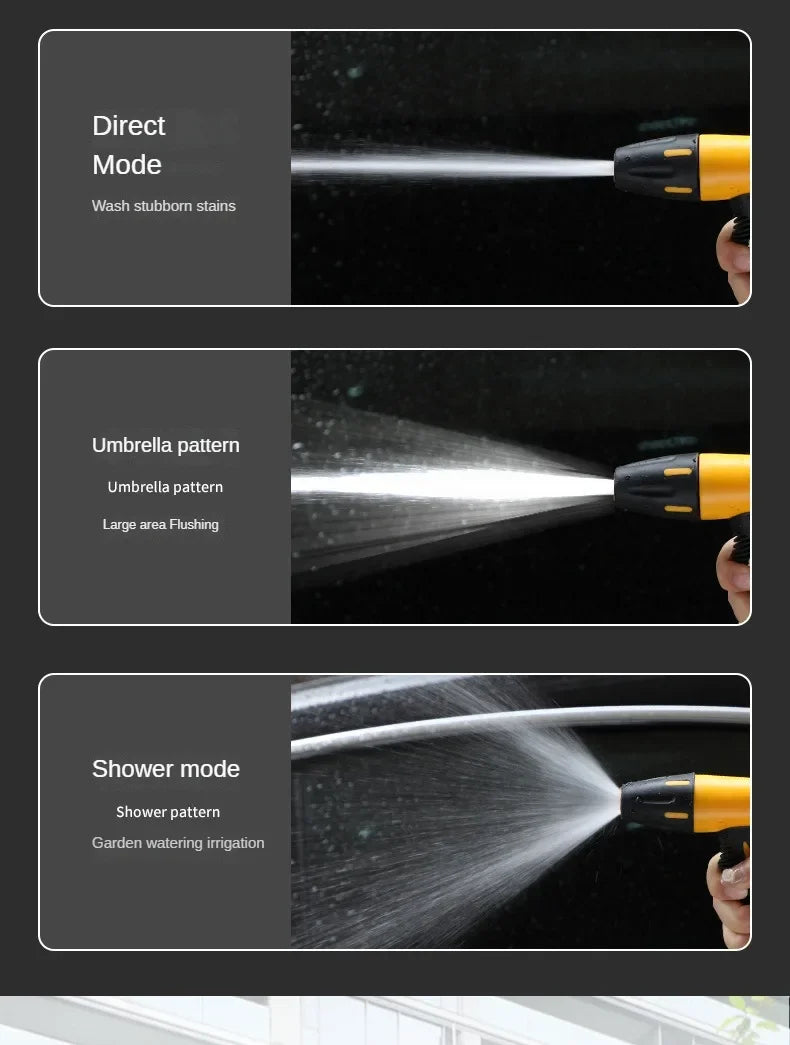 Direct Mode

Wash stubborn stains

Umbrella pattern

Umbrella pattern

Large area Flushing

Shower mode

Shower pattern

Garden watering irrigation