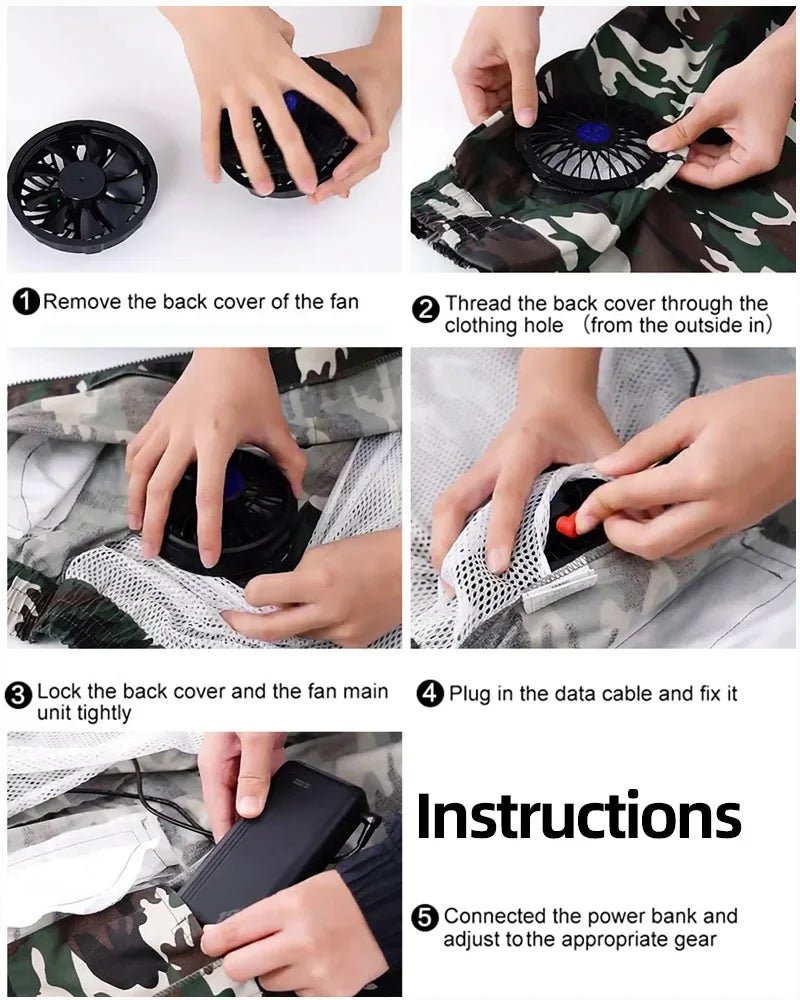 ❶ Remove the back cover of the fan

❷ Thread the back cover through the clothing hole （from the outside in）

❸ Lock the back cover and the fan main unit tightly

❹ Plug in the data cable and fix it

Instructions

❺ Connected the power bank and adjust to the appropriate gear