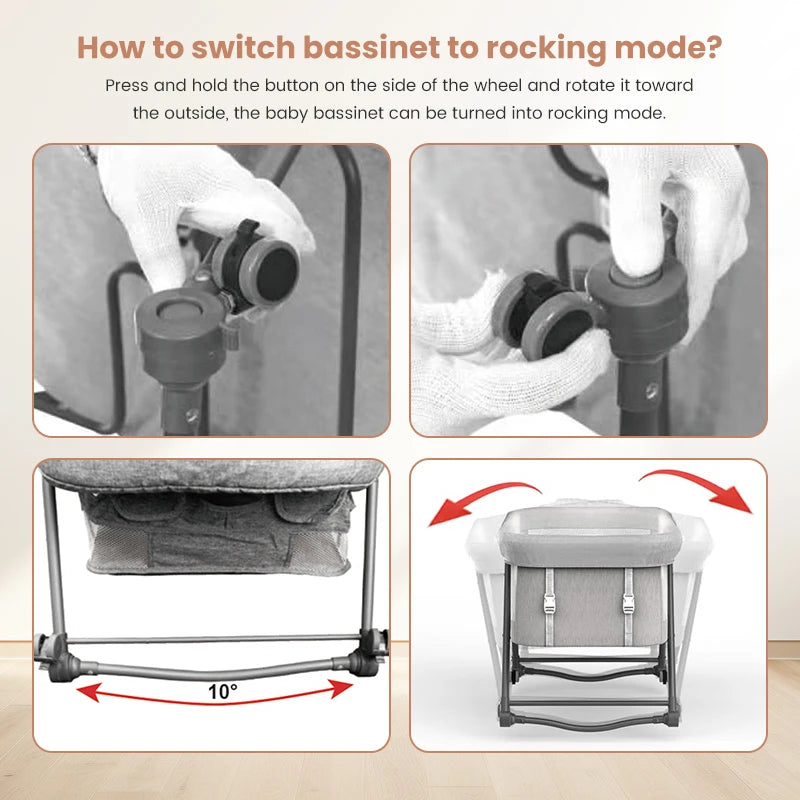 How to switch bassinet to rocking mode?

Press and hold the button on the side of the wheel and rotate it toward the outside, the baby bassinet can be turned into rocking mode.

10°